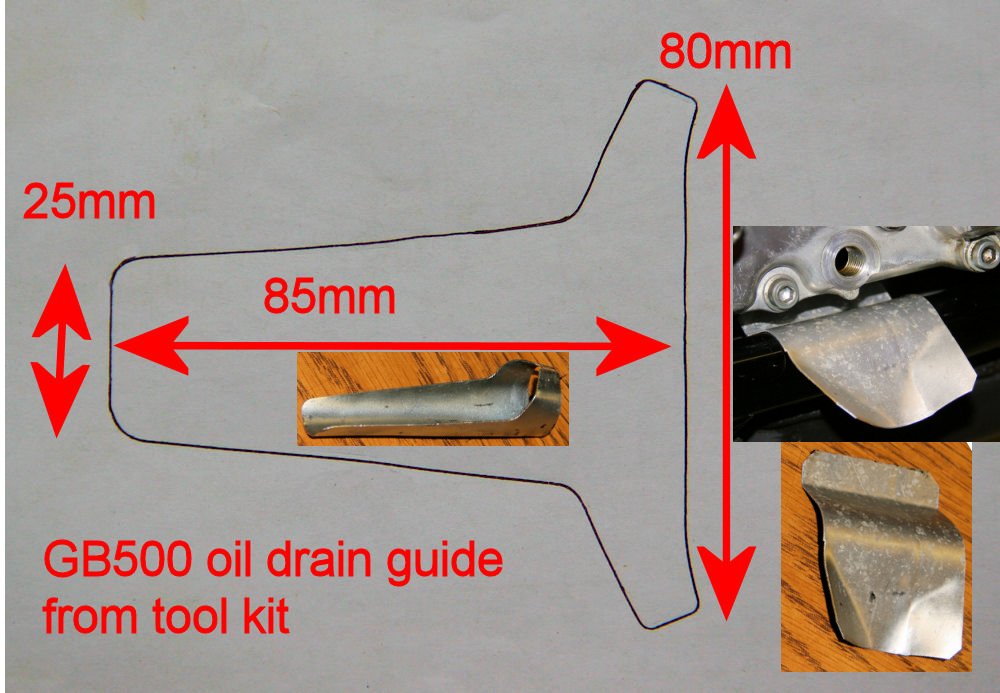 80mm

25mm

85mm

GB500 oil drain guide from tool kit